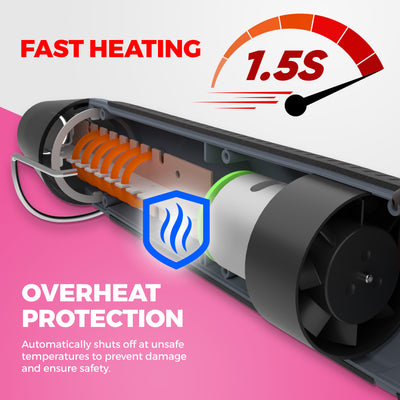 FAST HEATING

1.5S

OVERHEAT PROTECTION

Automatically shuts off at unsafe temperatures to prevent damage and ensure safety.