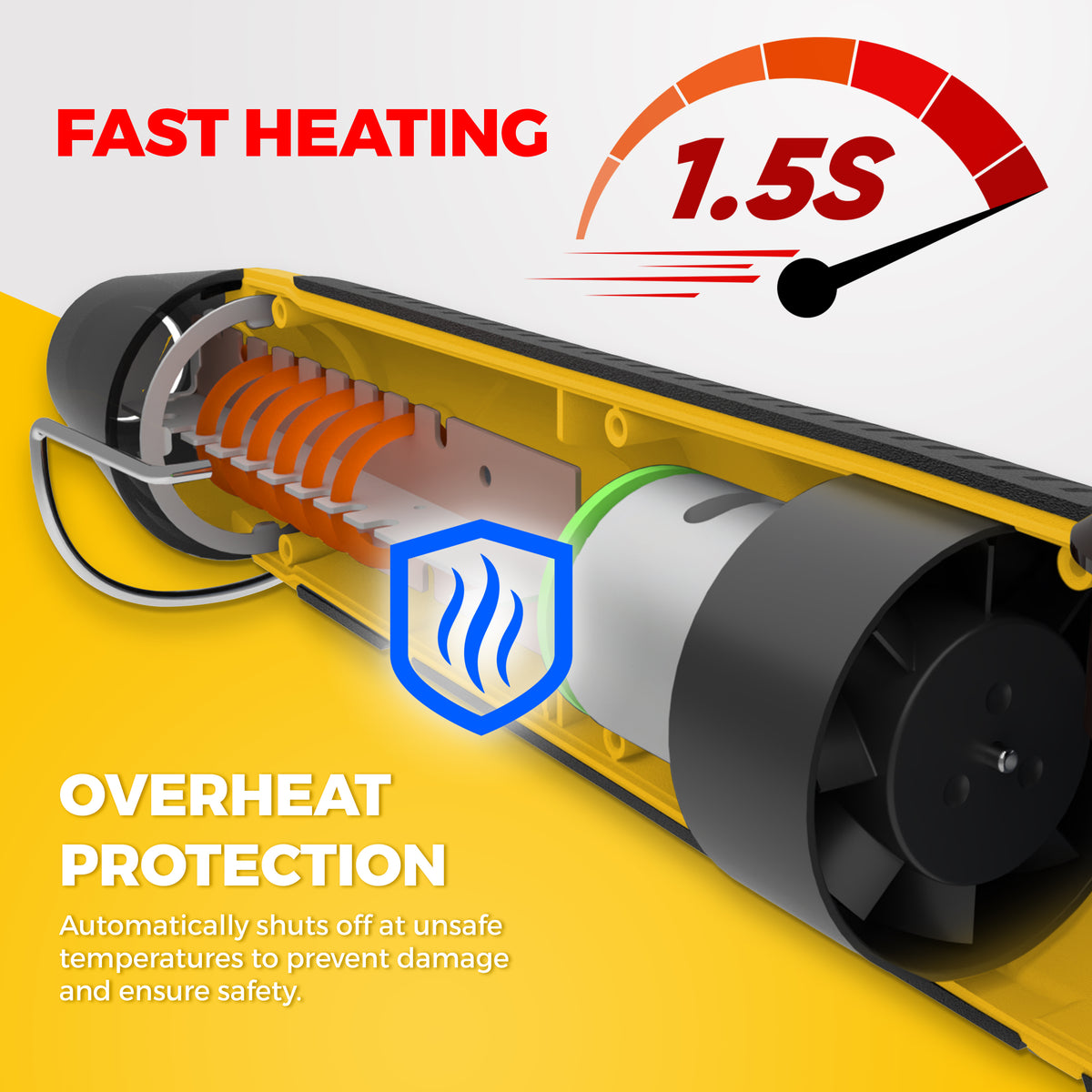 FAST HEATING

1.5S

OVERHEAT PROTECTION

Automatically shuts off at unsafe temperatures to prevent damage and ensure safety.