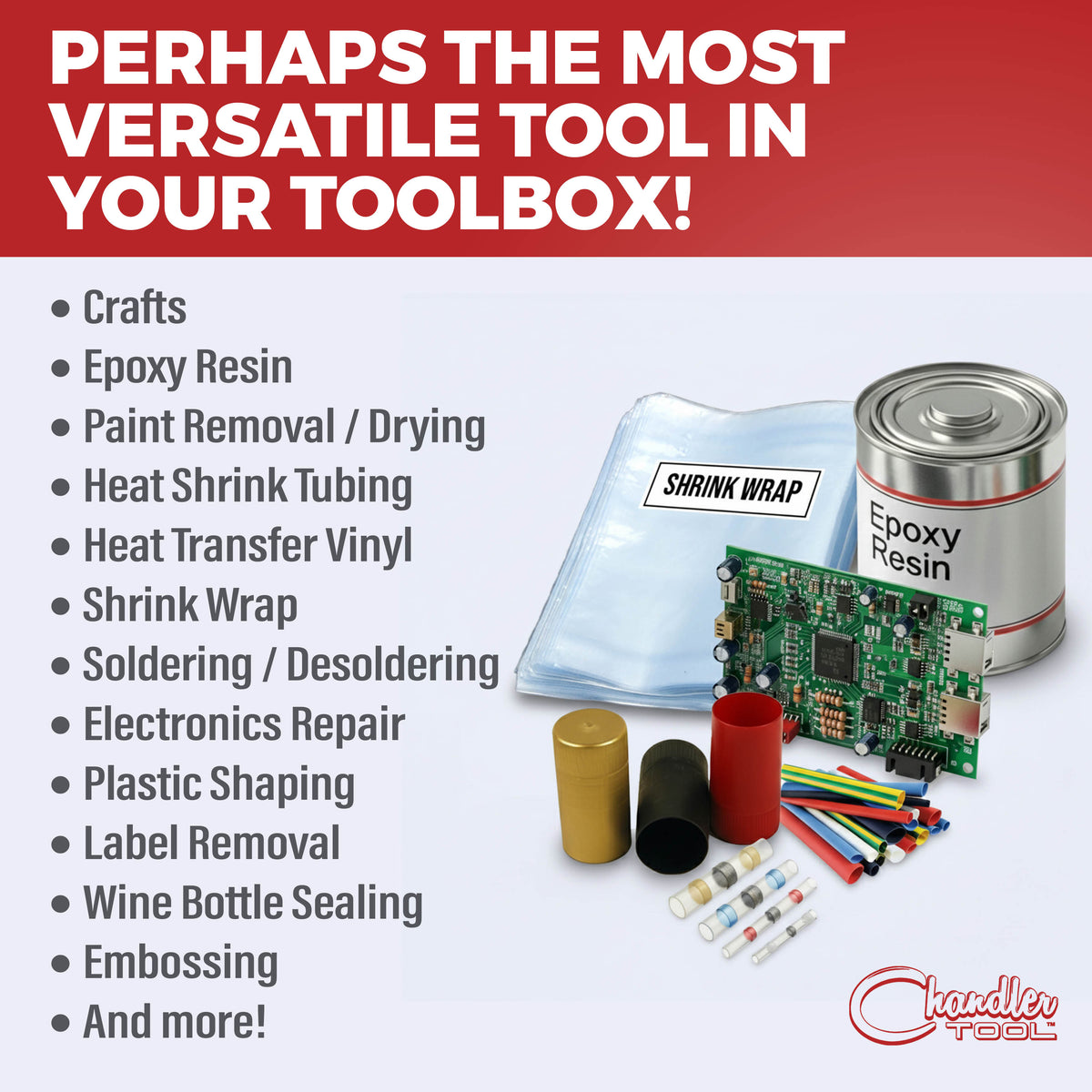 PERHAPS THE MOST VERSATILE TOOL IN YOUR TOOLBOX!

• Crafts
• Epoxy Resin
• Paint Removal / Drying
• Heat Shrink Tubing
• Heat Transfer Vinyl
• Shrink Wrap
• Soldering / Desoldering
• Electronics Repair
• Plastic Shaping
• Label Removal
• Wine Bottle Sealing
• Embossing
• And more!

SHRINK WRAP

Epoxy Resin

Chandler TOOL™