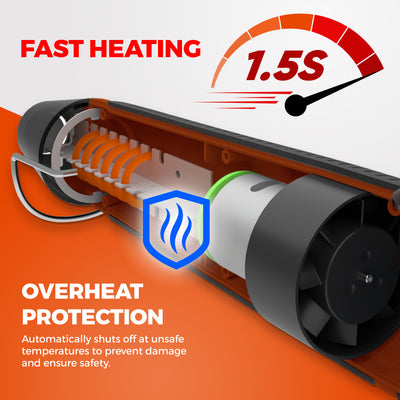 FAST HEATING

1.5S

OVERHEAT PROTECTION

Automatically shuts off at unsafe temperatures to prevent damage and ensure safety.