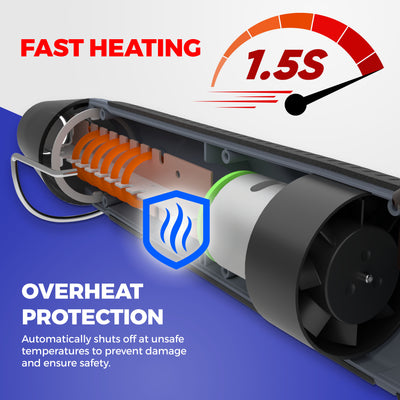 FAST HEATING

1.5S

OVERHEAT PROTECTION

Automatically shuts off at unsafe temperatures to prevent damage and ensure safety.