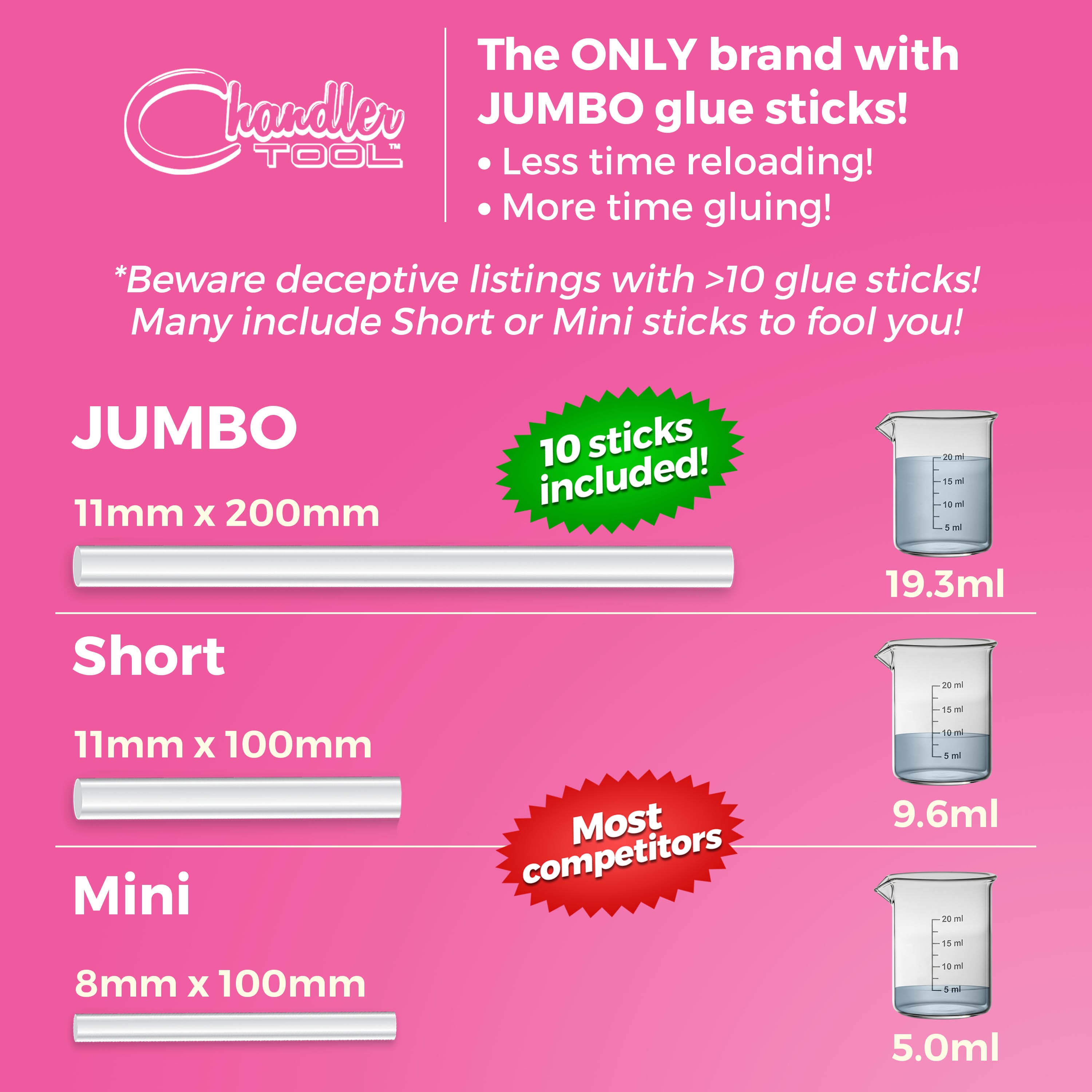 Chandler TOOL™

The ONLY brand with JUMBO glue sticks!
• Less time reloading!
• More time gluing!

*Beware deceptive listings with >10 glue sticks! Many include Short or Mini sticks to fool you!

JUMBO

10 sticks included!

11mm x 200mm

20 ml
15 ml
10 ml
5 ml

19.3ml

Short

11mm x 100mm

20 ml
15 ml
10 ml
5 ml

9.6ml

Most competitors

Mini

8mm x 100mm

20 ml
15 ml
10 ml
5 ml

5.0ml